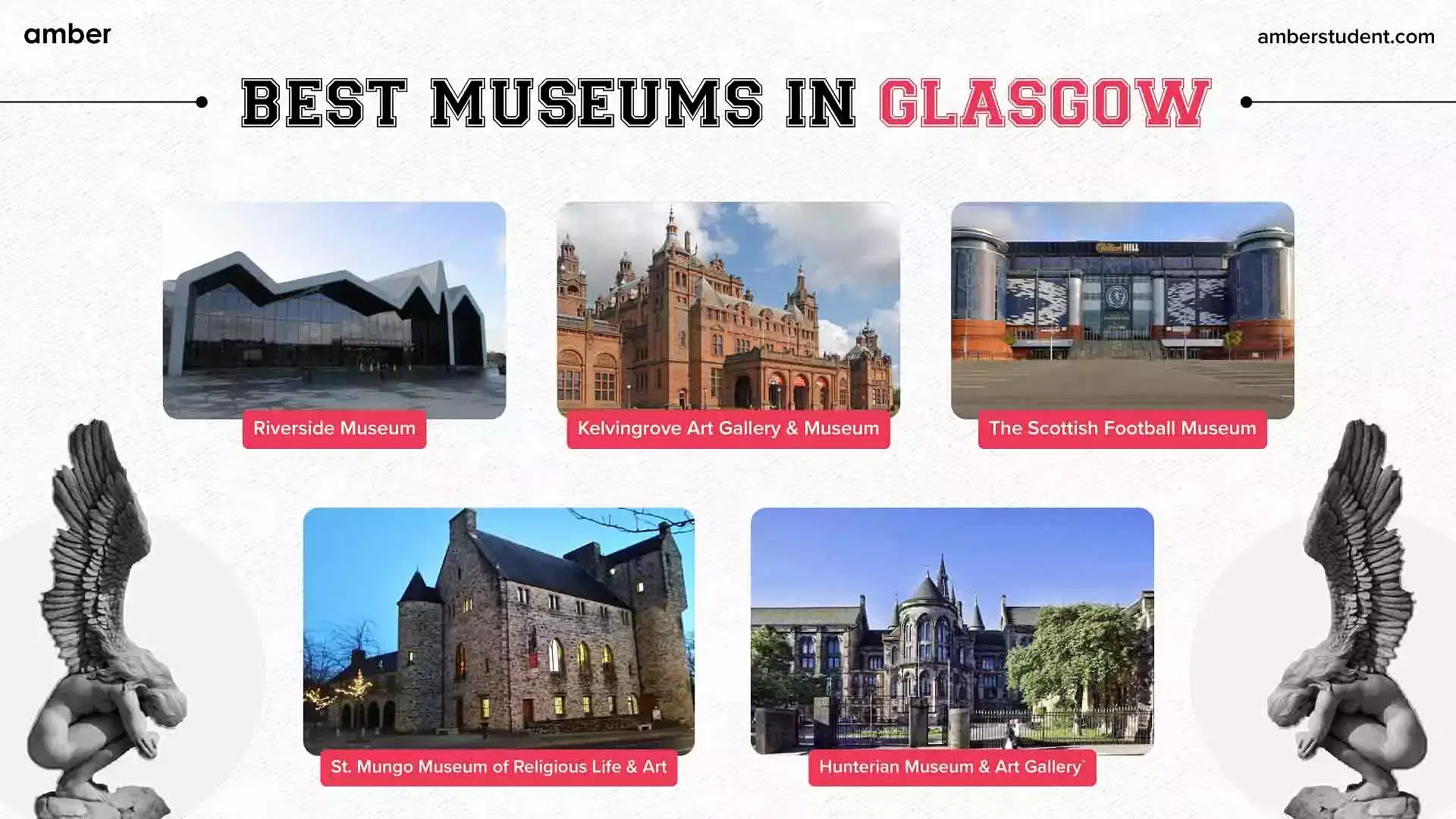 amber

amberstudent.com

BEST MUSEUMS IN GLASGOW

William HILL

Riverside Museum

Kelvingrove Art Gallery & Museum

The Scottish Football Museum

St. Mungo Museum of Religious Life & Art

Hunterian Museum & Art Gallery`